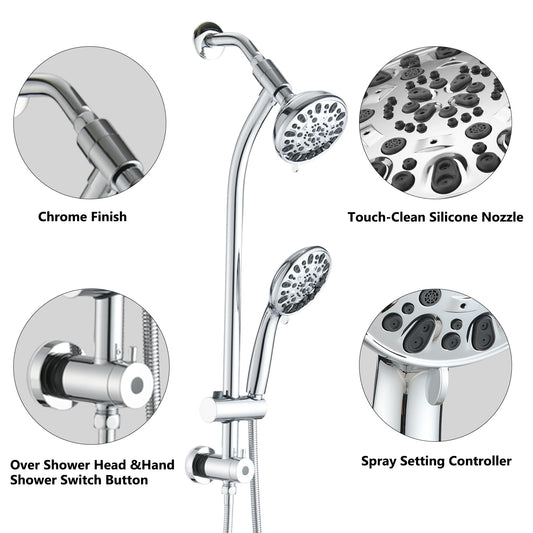 Chrome Finish

Touch-Clean Silicone Nozzle

Over Shower Head &Hand Shower Switch Button

Spray Setting Controller